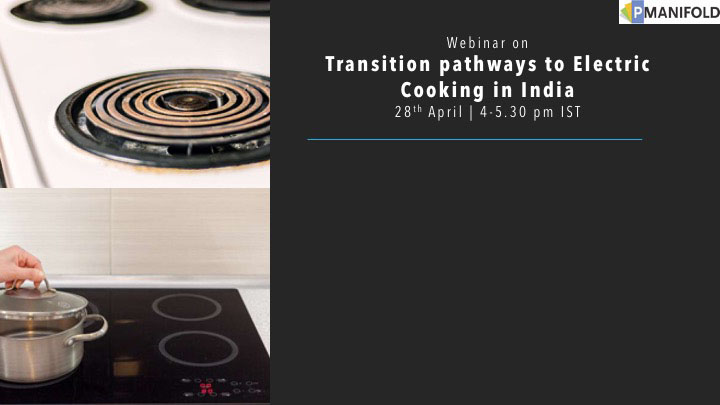 PMANIFOLD

Webinar on

Transition pathways to Electric Cooking in India

28$^{th}$ April | 4-5.30 pm IST